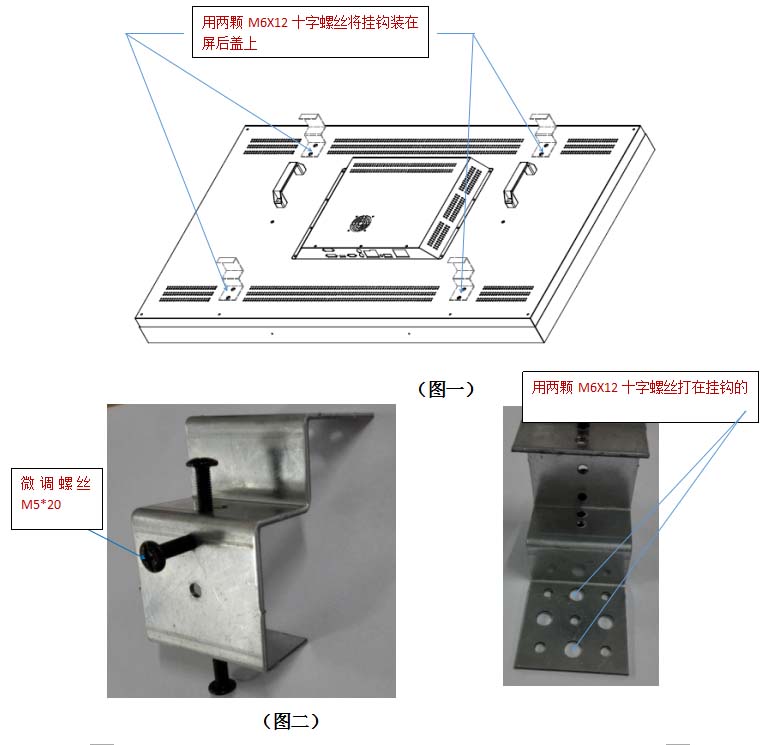 用两颗 M6X12 十字螺丝将挂钩装在屏后盖上

（图一）

用两颗 M6X12 十字螺丝打在挂钩的

微调螺丝
M5*20

（图二）